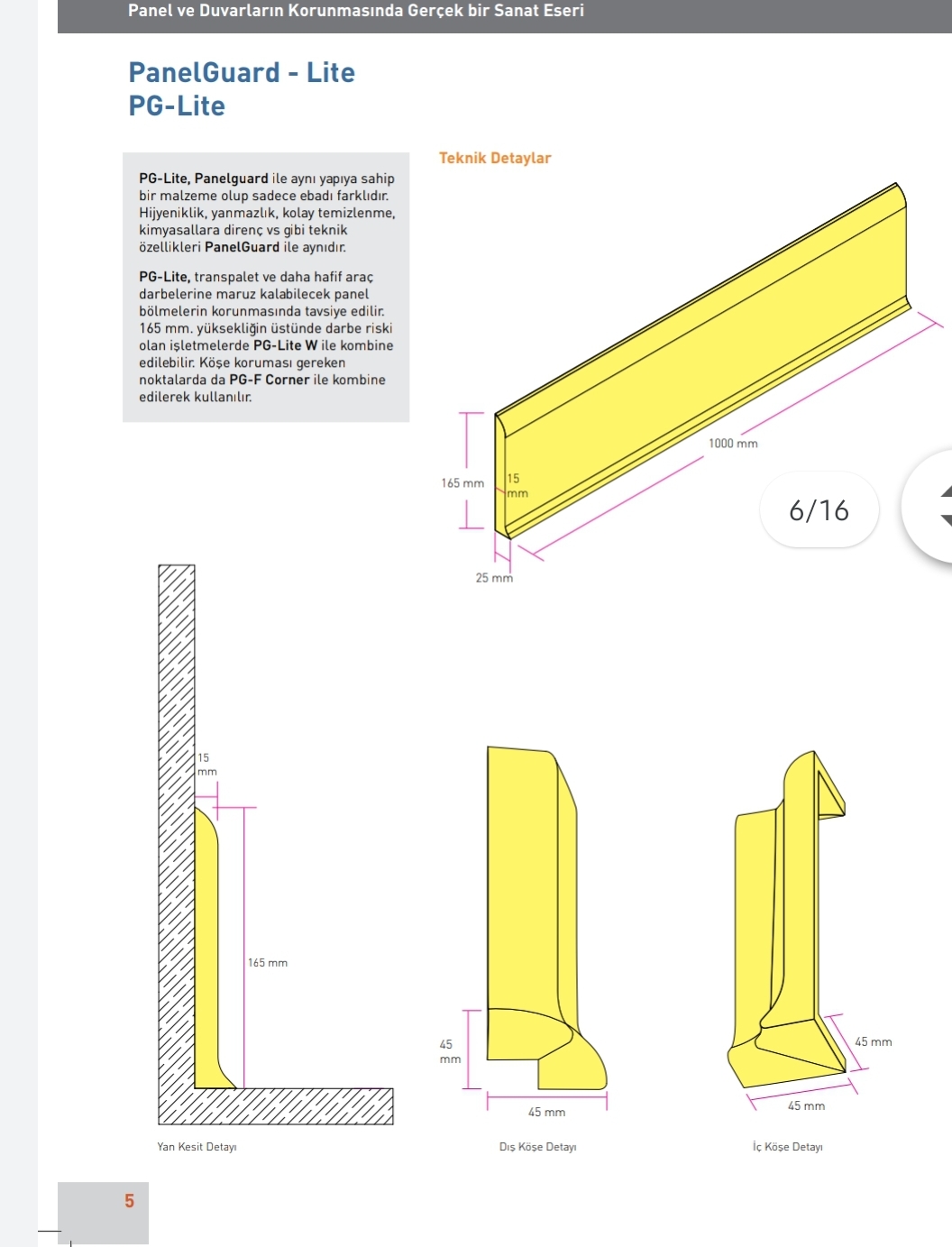 Panel ve Duvarların Korunmasında Gerçek bir Sanat Eseri

PanelGuard - Lite
PG-Lite

PG-Lite, Panelguard ile aynı yapıya sahip bir malzeme olup sadece ebadı farklıdır. Hijyeniklik, yanmazlık, kolay temizlenme, kimyasallara direnç vs gibi teknik özellikleri PanelGuard ile aynıdır.

PG-Lite, transpalet ve daha hafif araç darbelerine maruz kalabilecek panel bölmelerin korunmasında tavsiye edilir. 165 mm. yüksekliğin üstünde darbe riski olan işletmelerde PG-Lite W ile kombine edilebilir. Köşe koruması gereken noktalarda da PG-F Corner ile kombine edilerek kullanılır.

Teknik Detaylar

1000 mm
165 mm
15 mm
25 mm

6/16

15 mm
165 mm
Yan Kesit Detayı

45 mm
45 mm
Dış Köşe Detayı

45 mm
45 mm
İç Köşe Detayı

5